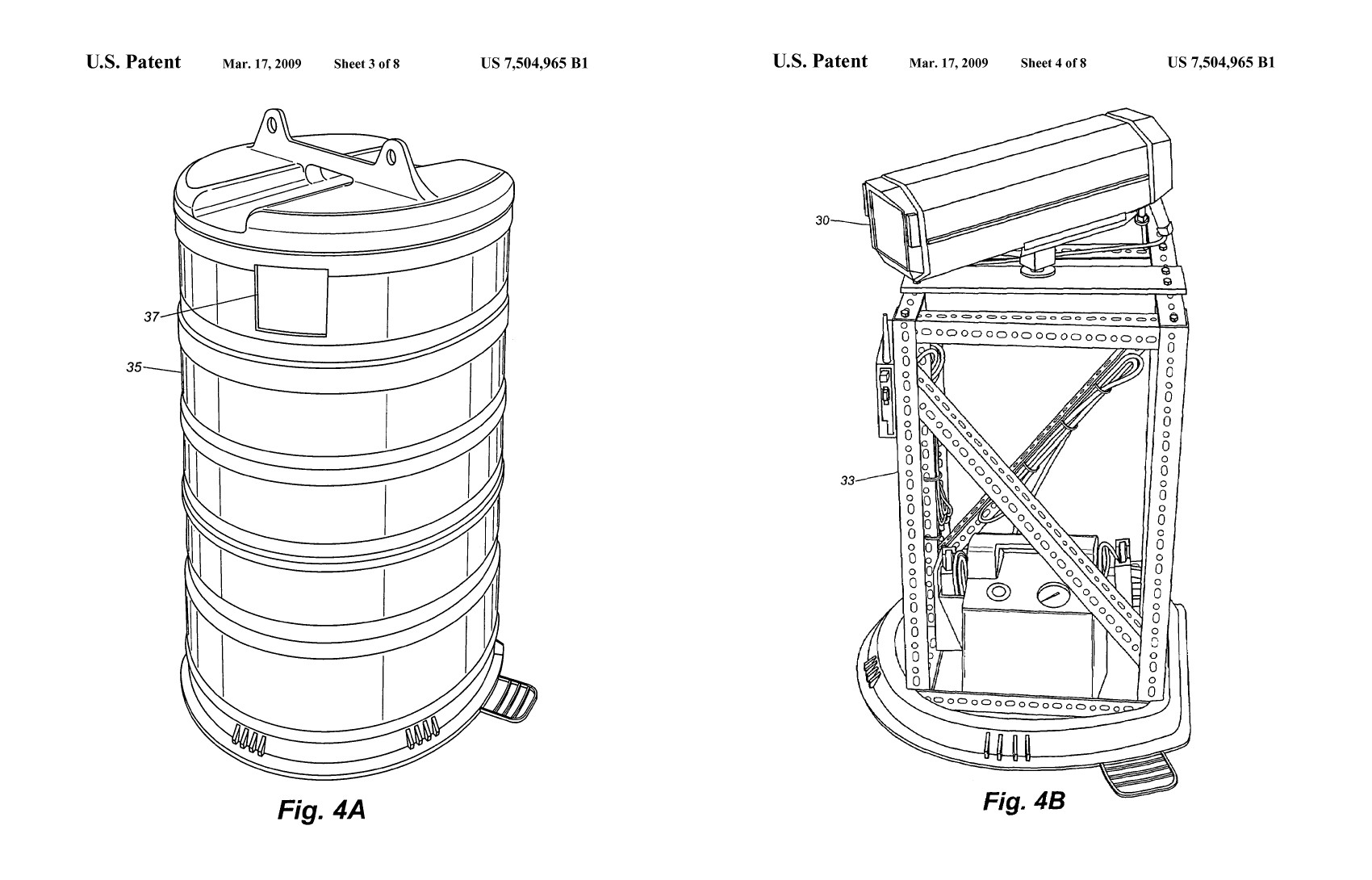 U.S. Patent Mar. 17, 2009 Sheet 3 of 8 US 7,504,965 B1

37

35

Fig. 4A

U.S. Patent Mar. 17, 2009 Sheet 4 of 8 US 7,504,965 B1

30

33

Fig. 4B